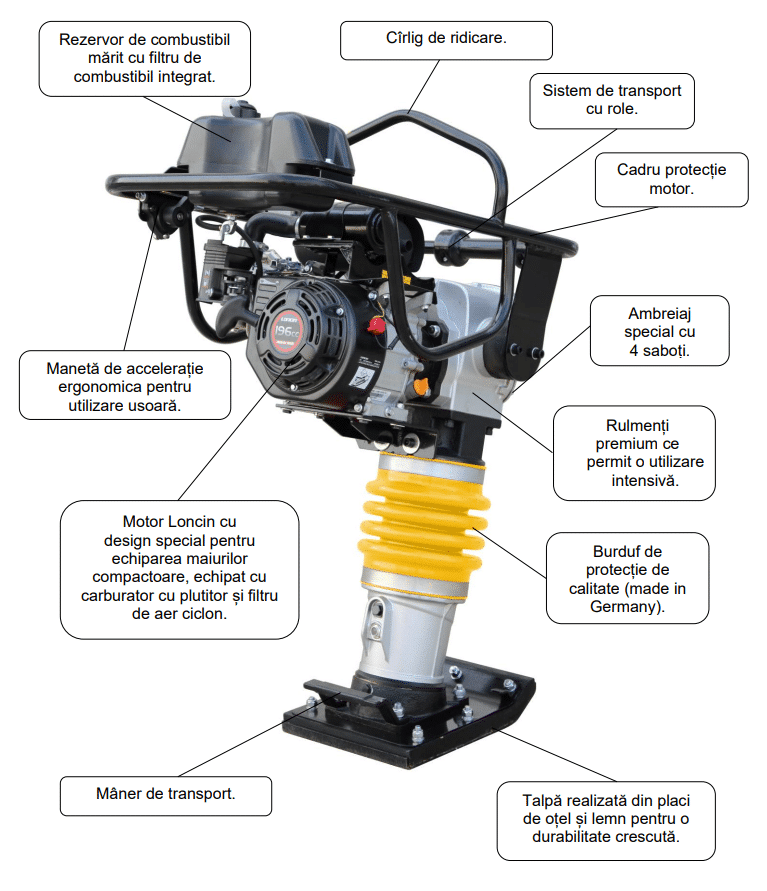 Rezervor de combustibil mărit cu filtru de combustibil integrat.

Cîrlig de ridicare.

Sistem de transport cu role.

Cadru protecție motor.

Ambreiaj special cu 4 saboți.

Manetă de accelerație ergonomica pentru utilizare usoară.

LONCIN

196cc

Rulmenți premium ce permit o utilizare intensivă.

Motor Loncin cu design special pentru echiparea maiurilor compactoare, echipat cu carburator cu plutitor și filtru de aer ciclon.

Burduf de protecție de calitate (made in Germany).

Mâner de transport.

Talpă realizată din placi de oțel și lemn pentru o durabilitate crescută.