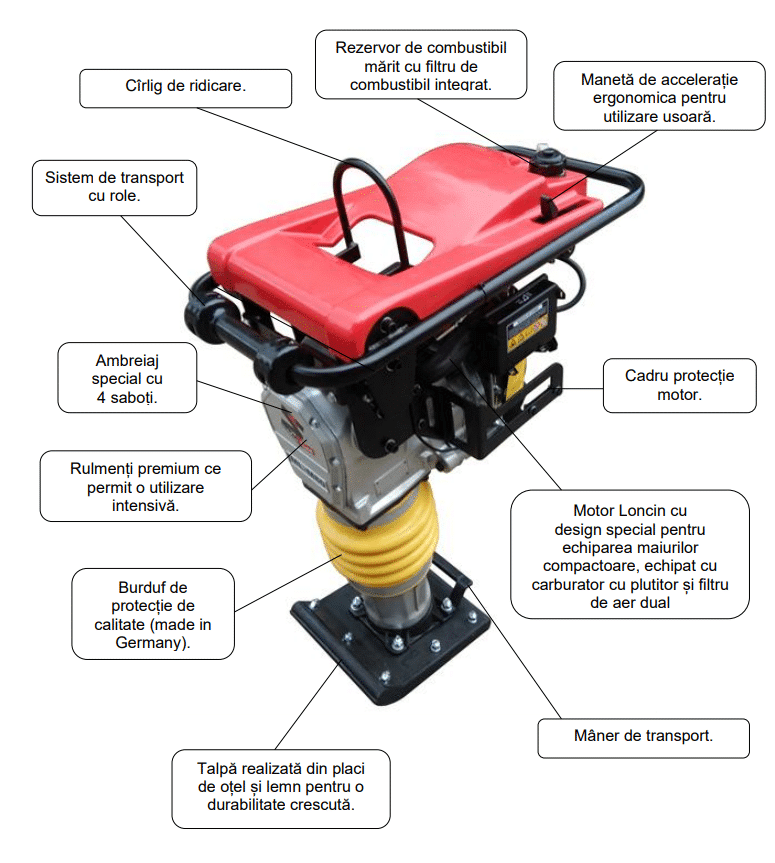 Rezervor de combustibil mărit cu filtru de combustibil integrat.

Cîrlig de ridicare.

Manetă de accelerație ergonomica pentru utilizare usoară.

Sistem de transport cu role.

Ambreiaj special cu 4 saboți.

Cadru protecție motor.

Rulmenți premium ce permit o utilizare intensivă.

Motor Loncin cu design special pentru echiparea maiurilor compactoare, echipat cu carburator cu plutitor și filtru de aer dual

Burduf de protecție de calitate (made in Germany).

Mâner de transport.

Talpă realizată din placi de oțel și lemn pentru o durabilitate crescută.