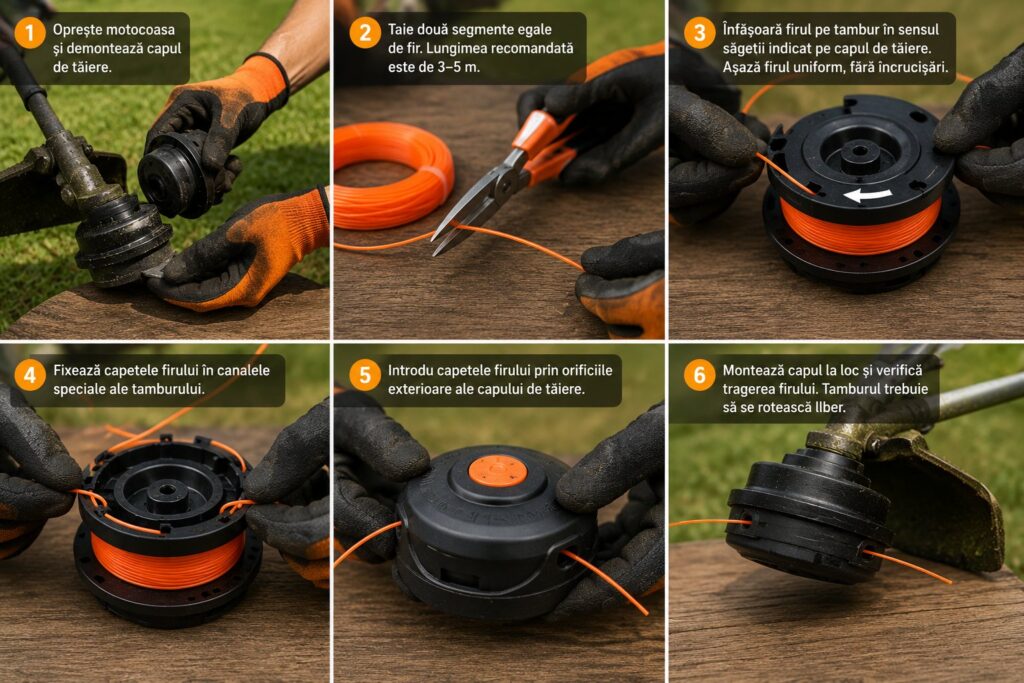 1 Oprește motocoasa și demontează capul de tăiere.

2 Taie două segmente egale de fir. Lungimea recomandată este de 3–5 m.

3 Înfășoară firul pe tambur în sensul săgeții indicat pe capul de tăiere. Așază firul uniform, fără încrucișări.

4 Fixează capetele firului în canalele speciale ale tamburului.

5 Introdu capetele firului prin orificiile exterioare ale capului de tăiere.

6 Montează capul la loc și verifică tragerea firului. Tamburul trebuie să se rotească liber.