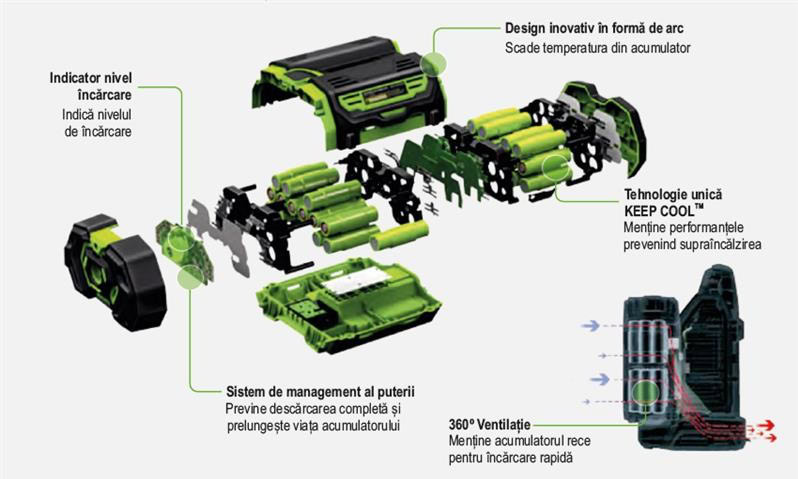 Design inovativ în formă de arc
Scade temperatura din acumulator

Indicator nivel încărcare
Indică nivelul de încărcare

Tehnologie unică KEEP COOL™
Menține performanțele prevenind supraîncălzirea

Sistem de management al puterii
Previne descărcarea completă și prelungește viața acumulatorului

360º Ventilație
Menține acumulatorul rece pentru încărcare rapidă