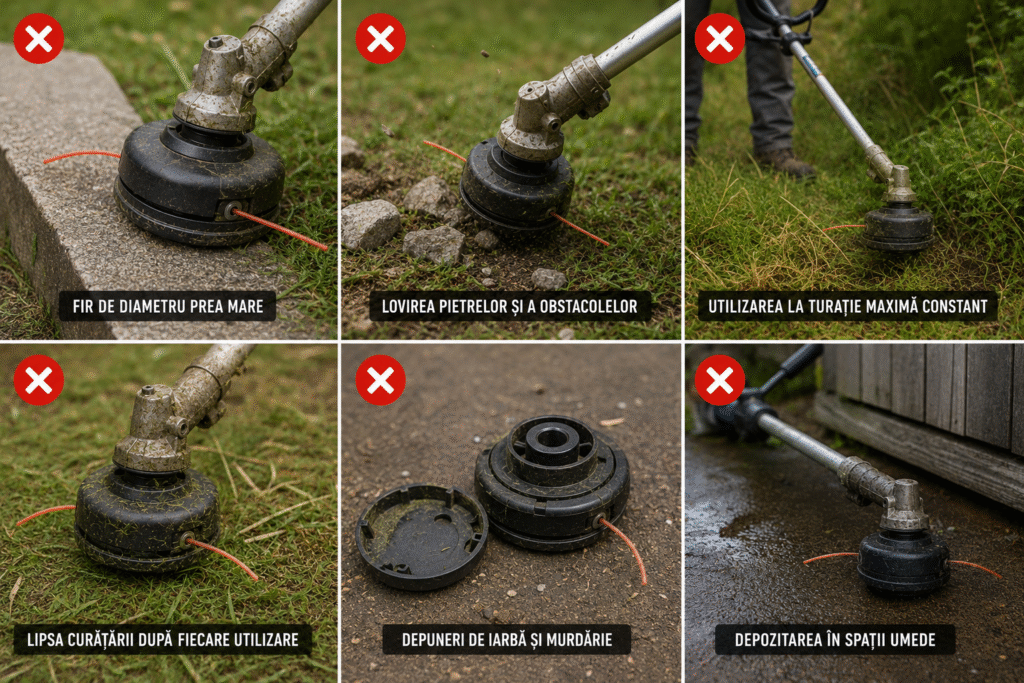 FIR DE DIAMETRU PREA MARE

LOVIREA PIETRELOR ȘI A OBSTACOLELOR

UTILIZAREA LA TURAȚIE MAXIMĂ CONSTANT

LIPSA CURĂȚĂRII DUPĂ FIECARE UTILIZARE

DEPUNERI DE IARBĂ ȘI MURDĂRIE

DEPOZITAREA ÎN SPAȚII UMEDE